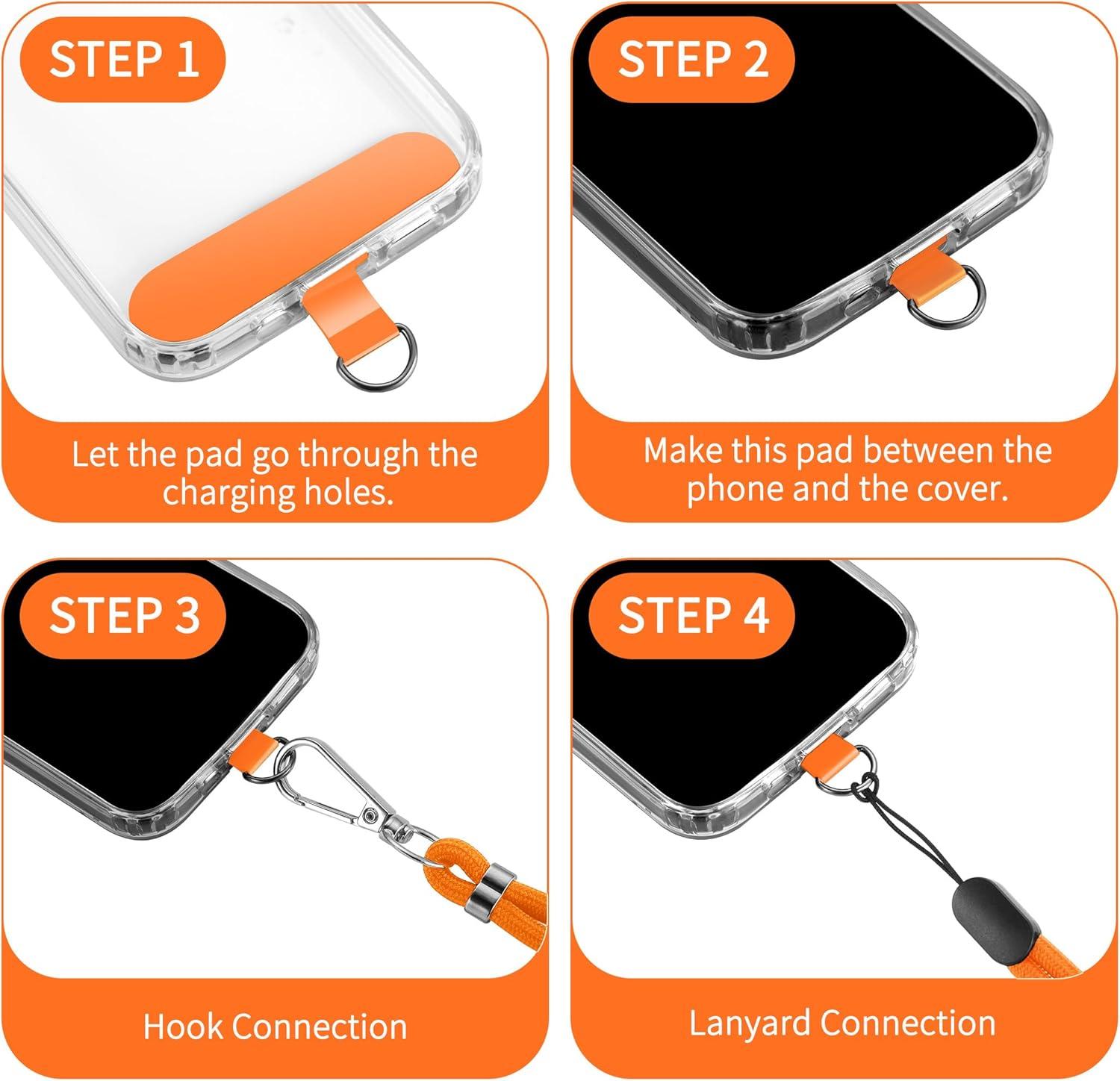 STEP 1

Let the pad go through the charging holes.

STEP 2

Make this pad between the phone and the cover.

STEP 3

Hook Connection

STEP 4

Lanyard Connection