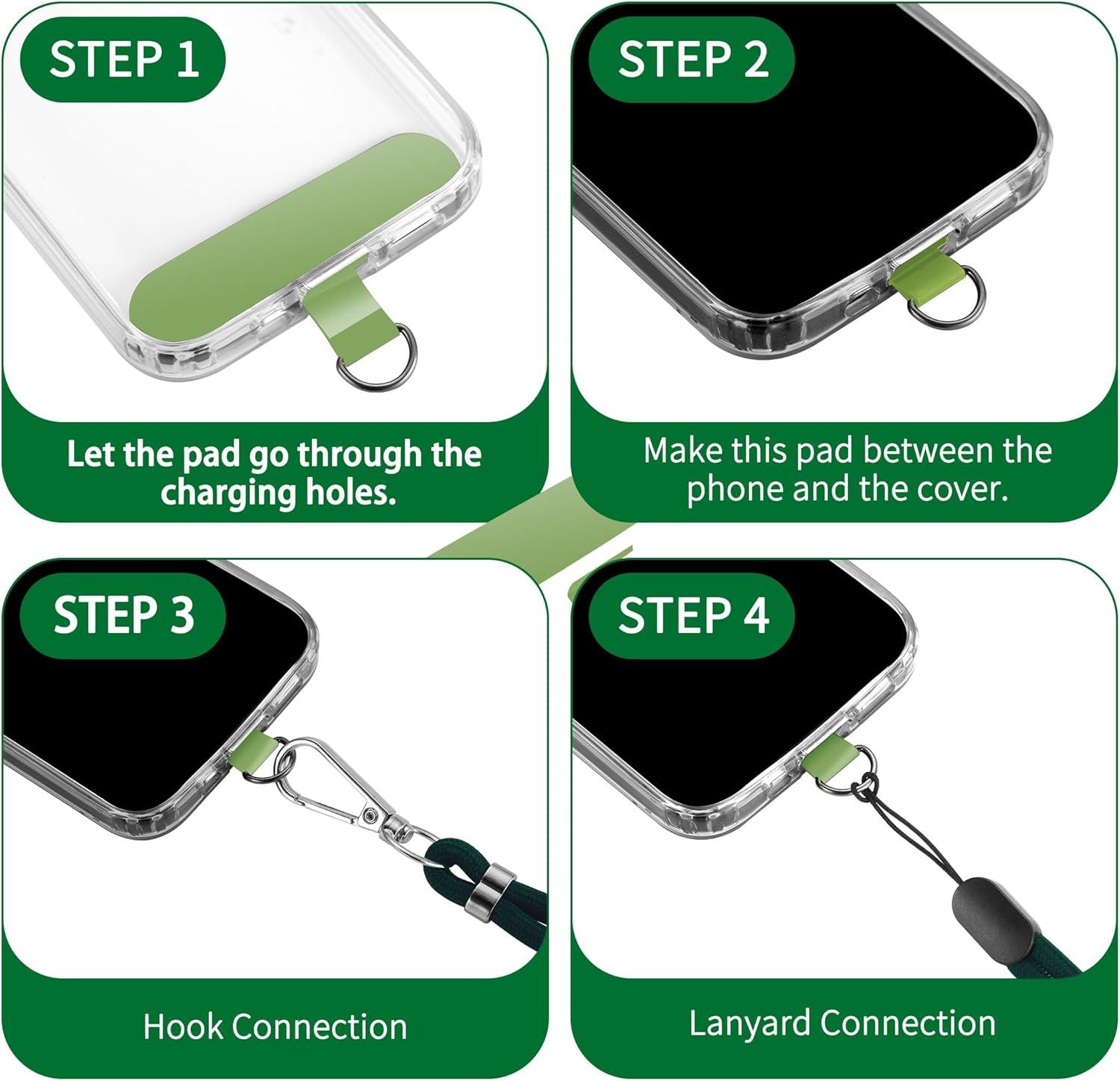 STEP 1

Let the pad go through the charging holes.

STEP 2

Make this pad between the phone and the cover.

STEP 3

Hook Connection

STEP 4

Lanyard Connection