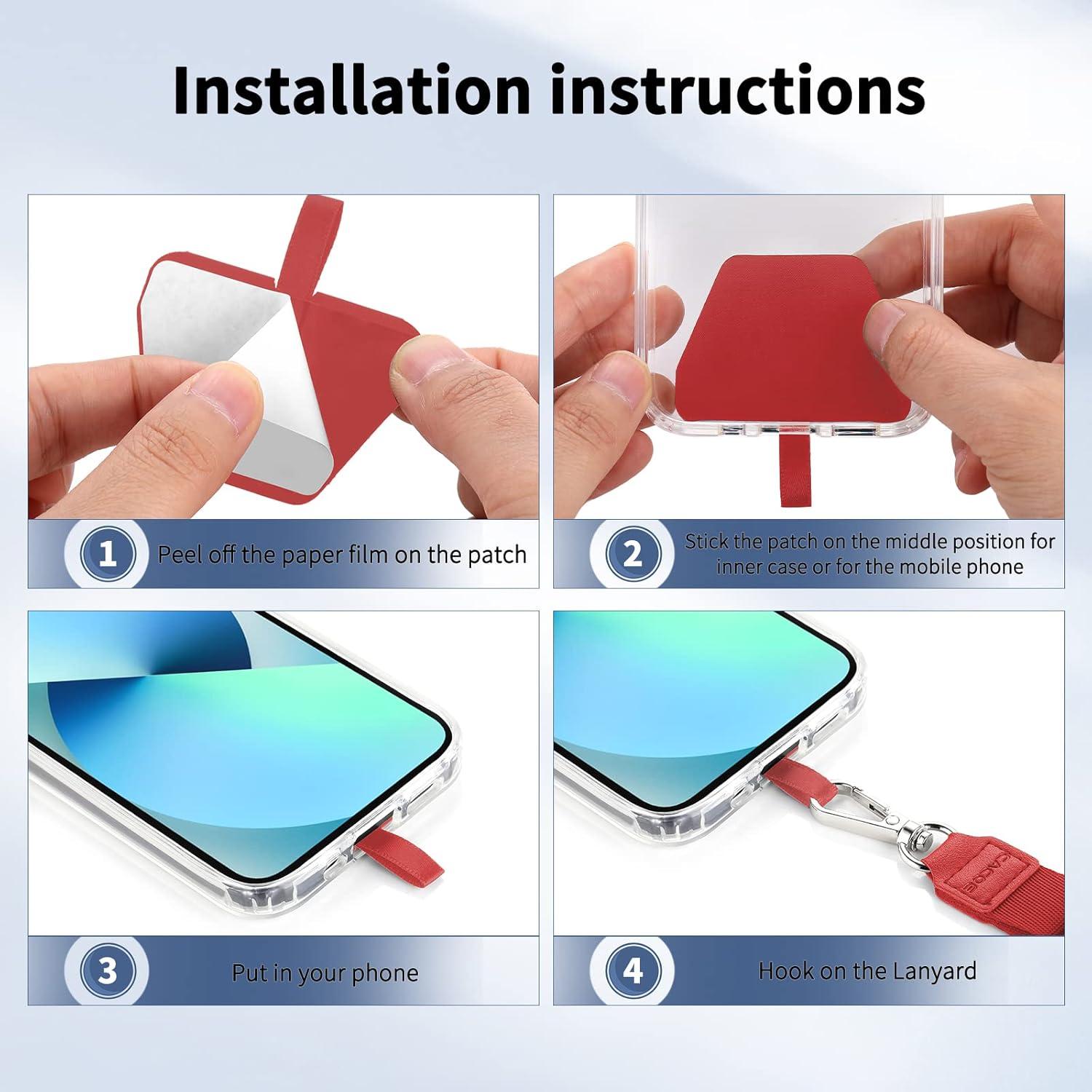 Installation instructions

1 Peel off the paper film on the patch

2 Stick the patch on the middle position for inner case or for the mobile phone

3 Put in your phone

CACOE

4 Hook on the Lanyard