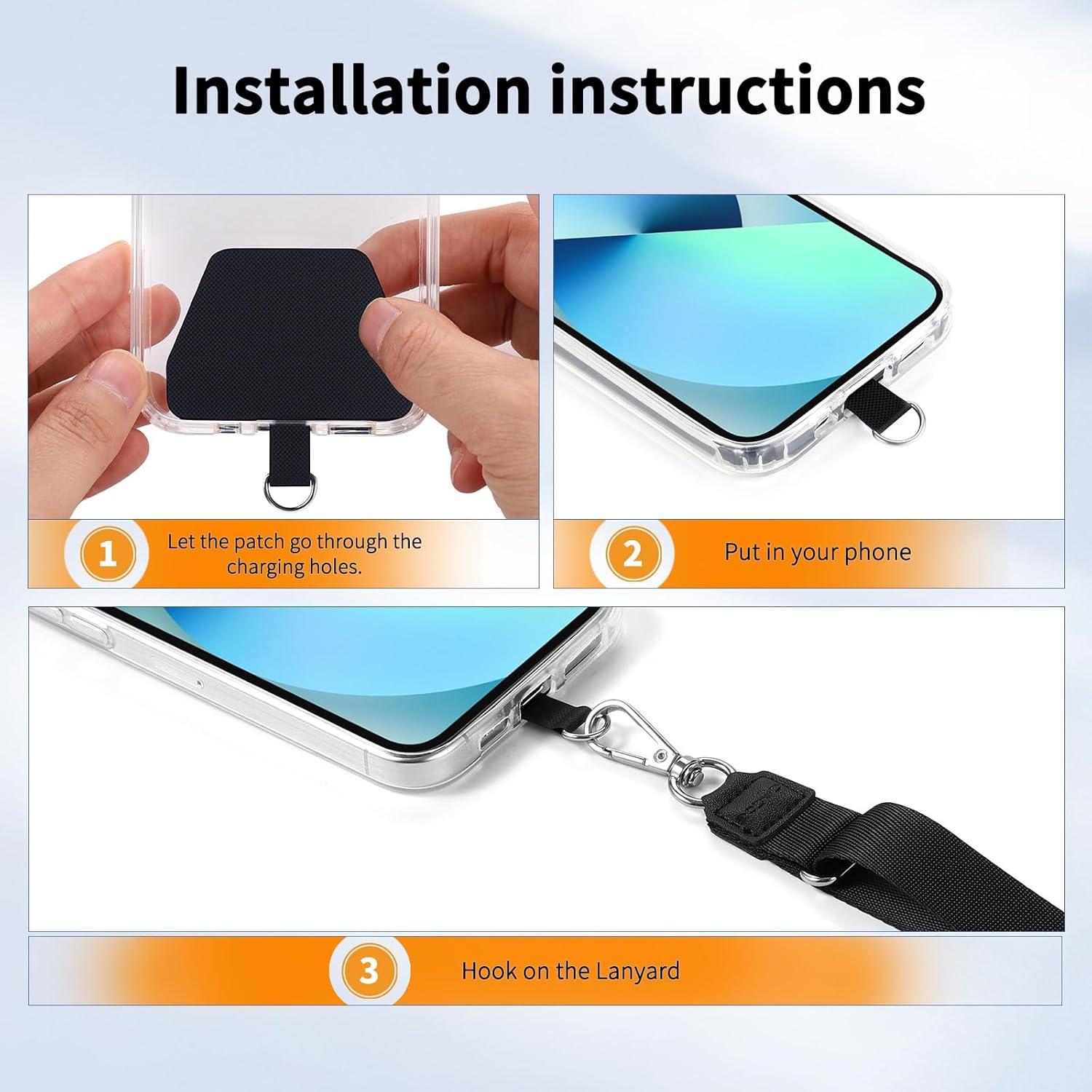 Installation instructions

1 Let the patch go through the charging holes.

2 Put in your phone

3 Hook on the Lanyard