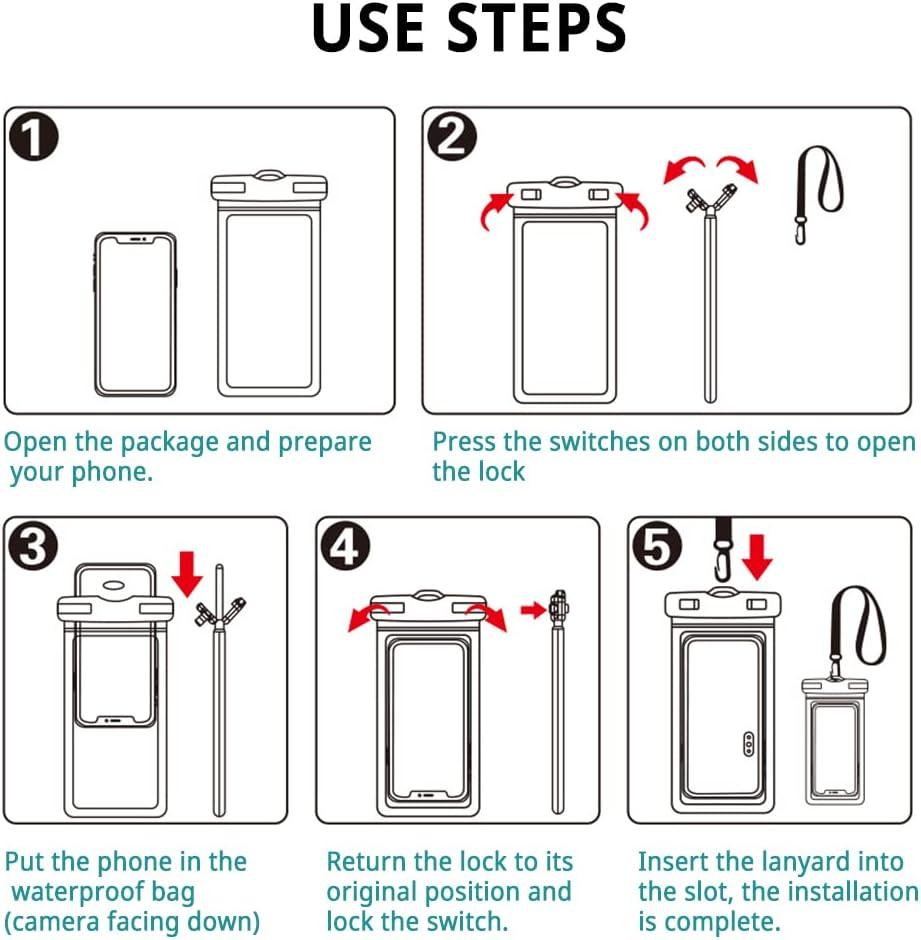 USE STEPS

1

Open the package and prepare your phone.

2

Press the switches on both sides to open the lock

3

Put the phone in the waterproof bag (camera facing down)

4

Return the lock to its original position and lock the switch.

5

Insert the lanyard into the slot, the installation is complete.